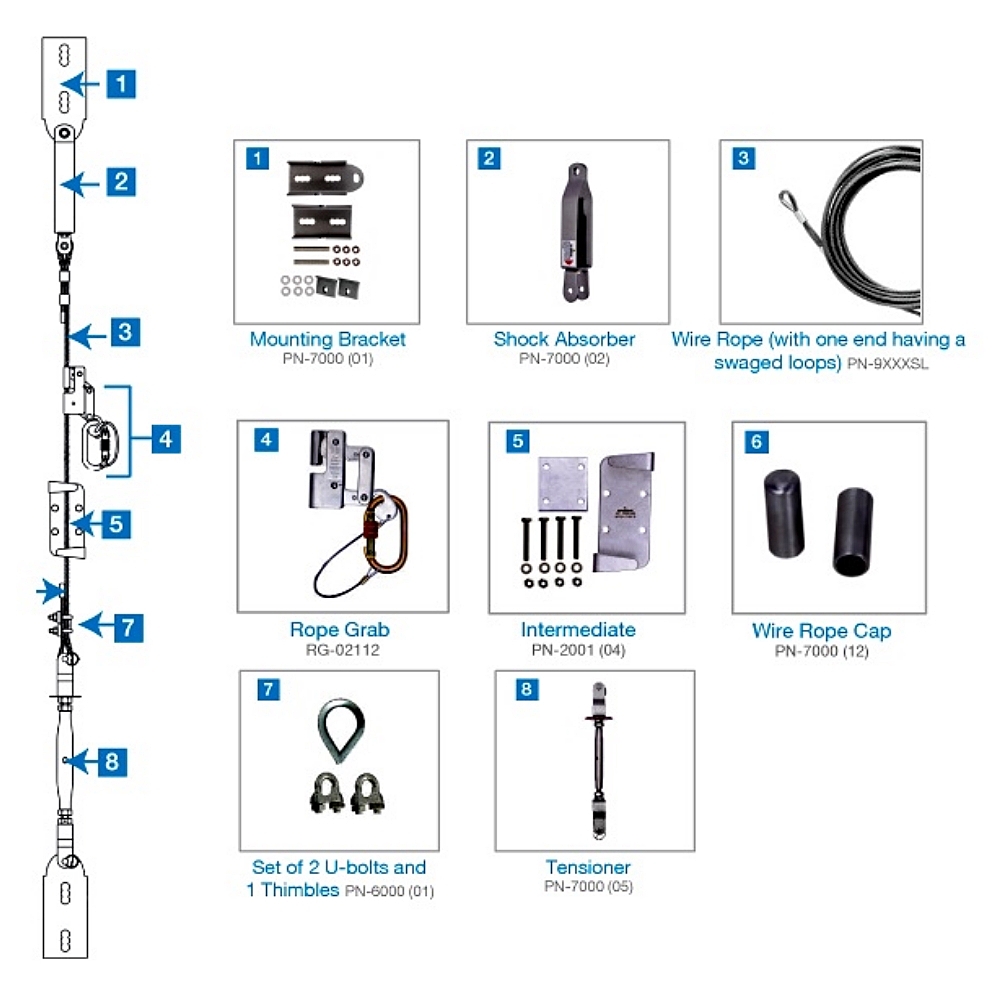 1

2

3

4

5

7

8

1

Mounting Bracket
PN-7000 (01)

2

Shock Absorber
PN-7000 (02)

3

Wire Rope (with one end having a swaged loops) PN-9XXXSL

4

Rope Grab
RG-02112

5

Intermediate
PN-2001 (04)

6

Wire Rope Cap
PN-7000 (12)

7

Set of 2 U-bolts and 1 Thimbles PN-6000 (01)

8

Tensioner
PN-7000 (05)