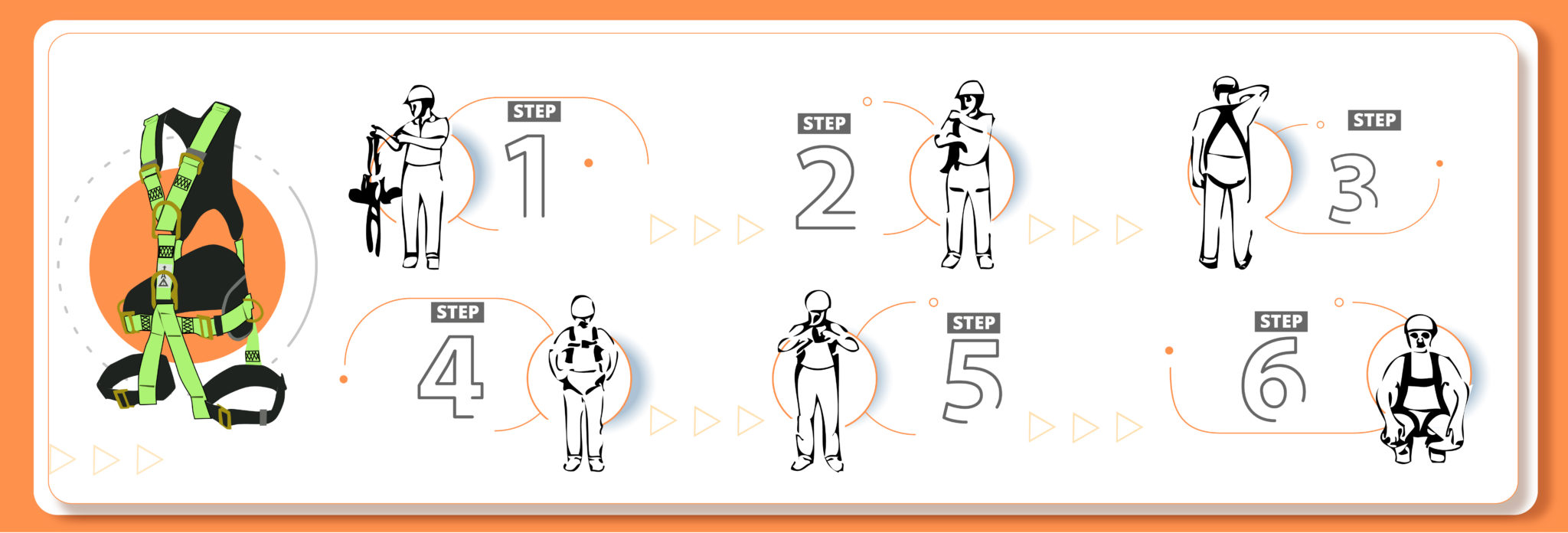 STEP
1

STEP
2

STEP
3

STEP
4

STEP
5

STEP
6